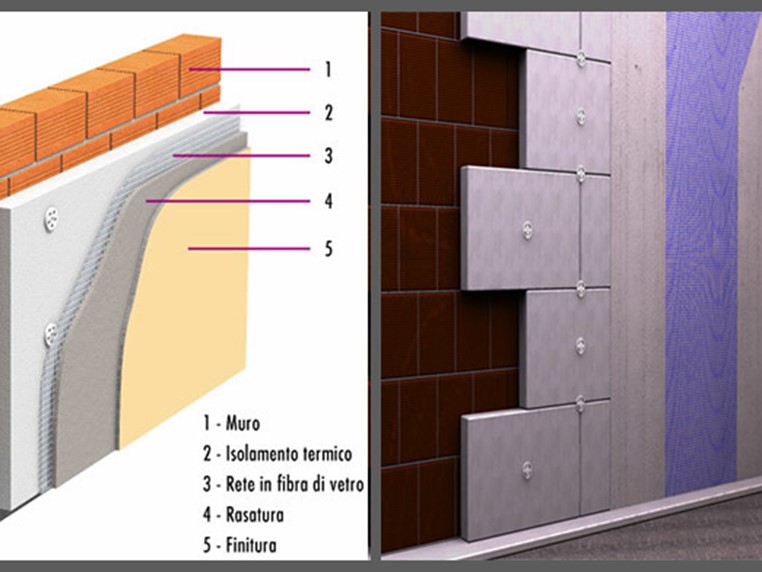 1

2

3

4

5

1 - Muro
2 - Isolamento termico
3 - Rete in fibra di vetro
4 - Rasatura
5 - Finitura