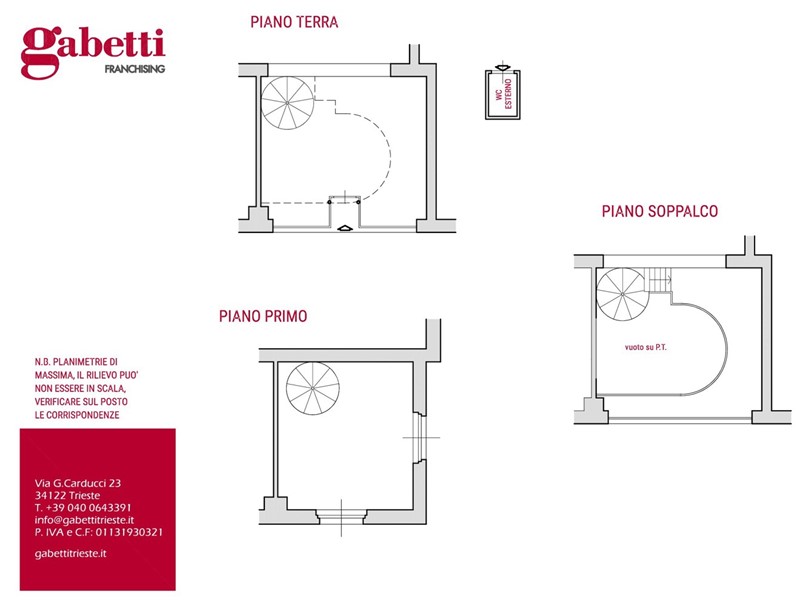 gabetti
FRANCHISING

PIANO TERRA

WC ESTERNO

PIANO SOPPALCO

vuoto su P.T.

PIANO PRIMO

N.B. PLANIMETRIE DI MASSIMA, IL RILIEVO PUO' NON ESSERE IN SCALA, VERIFICARE SUL POSTO LE CORRISPONDENZE

Via G.Carducci 23
34122 Trieste
T. +39 040 0643391
info@gabettitrieste.it
P. IVA e C.F: 01131930321

gabettitrieste.it