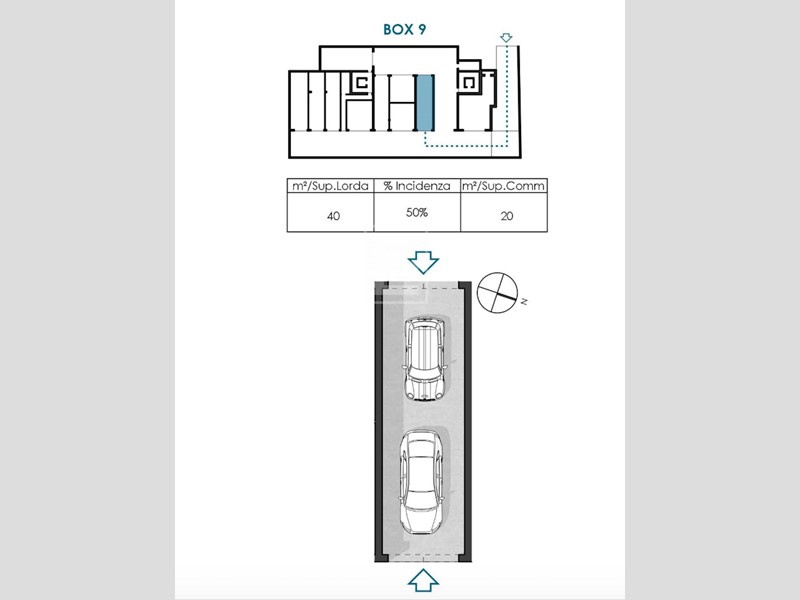 BOX 9

| m²/Sup.Lorda | % Incidenza | m²/Sup.Comm |
|---|---|---|
| 40 | 50% | 20 |

N