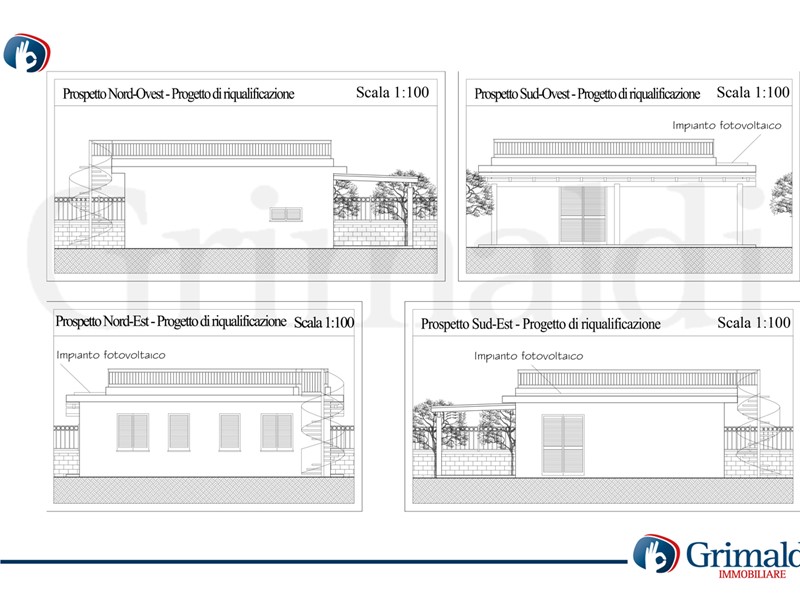 Prospetto Nord-Ovest - Progetto di riqualificazione Scala 1:100

Prospetto Sud-Ovest - Progetto di riqualificazione Scala 1:100

Impianto fotovoltaico

Prospetto Nord-Est - Progetto di riqualificazione Scala 1:100

Impianto fotovoltaico

Prospetto Sud-Est - Progetto di riqualificazione Scala 1:100

Impianto fotovoltaico

Grimaldi

Grimald
IMMOBILIARE