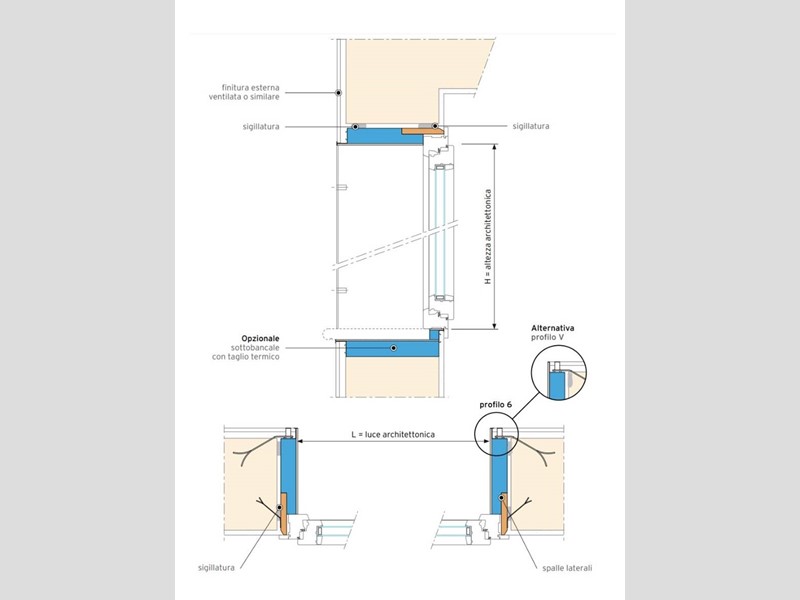 finitura esterna ventilata o similare

sigillatura

sigillatura

H = altezza architettonica

Opzionale
sottobancale con taglio termico

Alternativa
profilo V

profilo 6

L = luce architettonica

sigillatura

spalle laterali