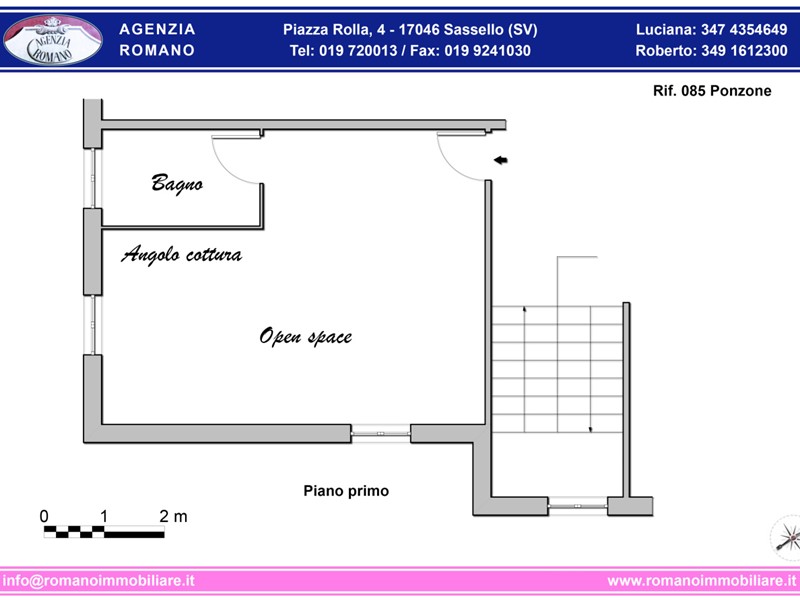 AGENZIA ROMANO

AGENZIA
ROMANO

Piazza Rolla, 4 - 17046 Sassello (SV)
Tel: 019 720013 / Fax: 019 9241030

Luciana: 347 4354649
Roberto: 349 1612300

Rif. 085 Ponzone

Bagno

Angolo cottura

Open space

Piano primo

0 1 2 m

info@romanoimmobiliare.it

www.romanoimmobiliare.it