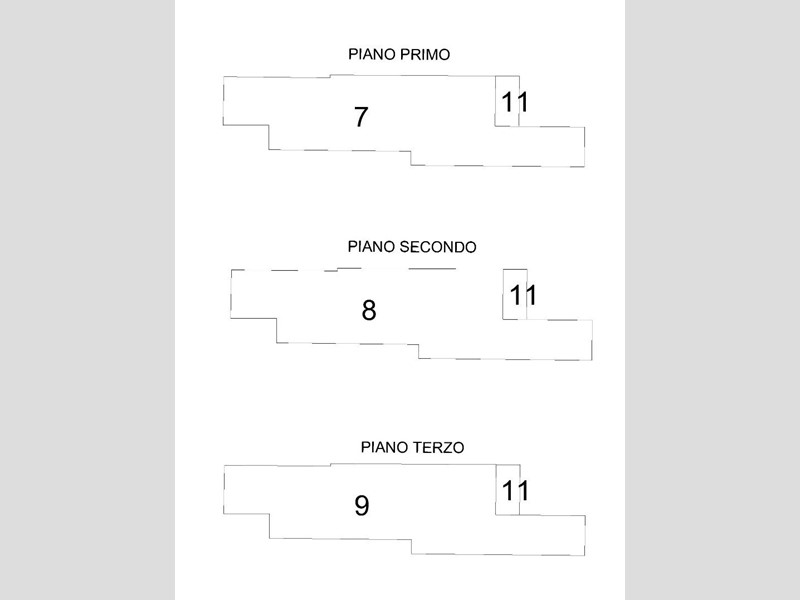 PIANO PRIMO

7

11

PIANO SECONDO

8

11

PIANO TERZO

9

11